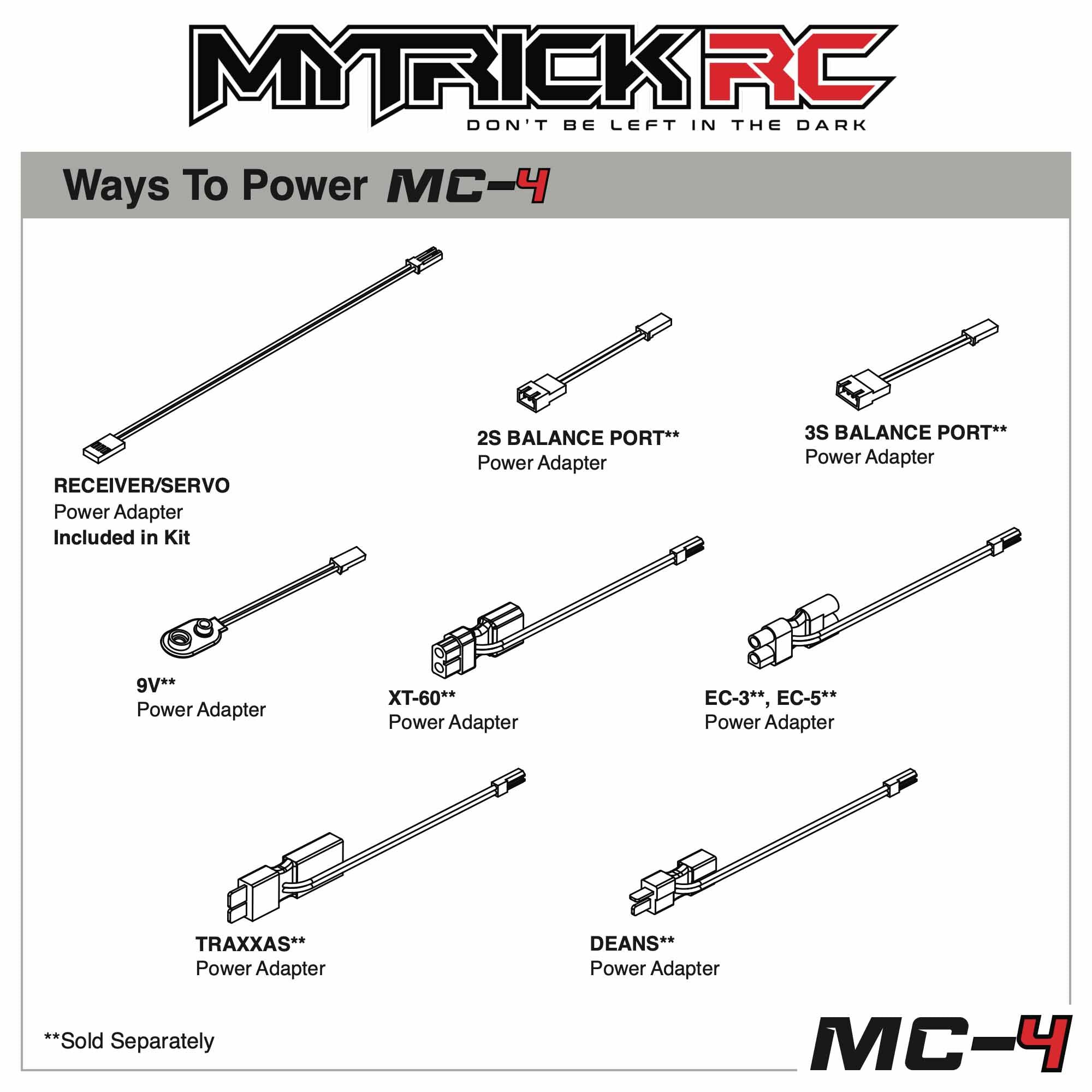 MYTRICK RC
DON'T BE LEFT IN THE DARK

Ways To Power MC-4

RECEIVER/SERVO
Power Adapter
Included in Kit

2S BALANCE PORT**
Power Adapter

3S BALANCE PORT**
Power Adapter

9V**
Power Adapter

XT-60**
Power Adapter

EC-3**, EC-5**
Power Adapter

TRAXXAS**
Power Adapter

DEANS**
Power Adapter

**Sold Separately

MC-4