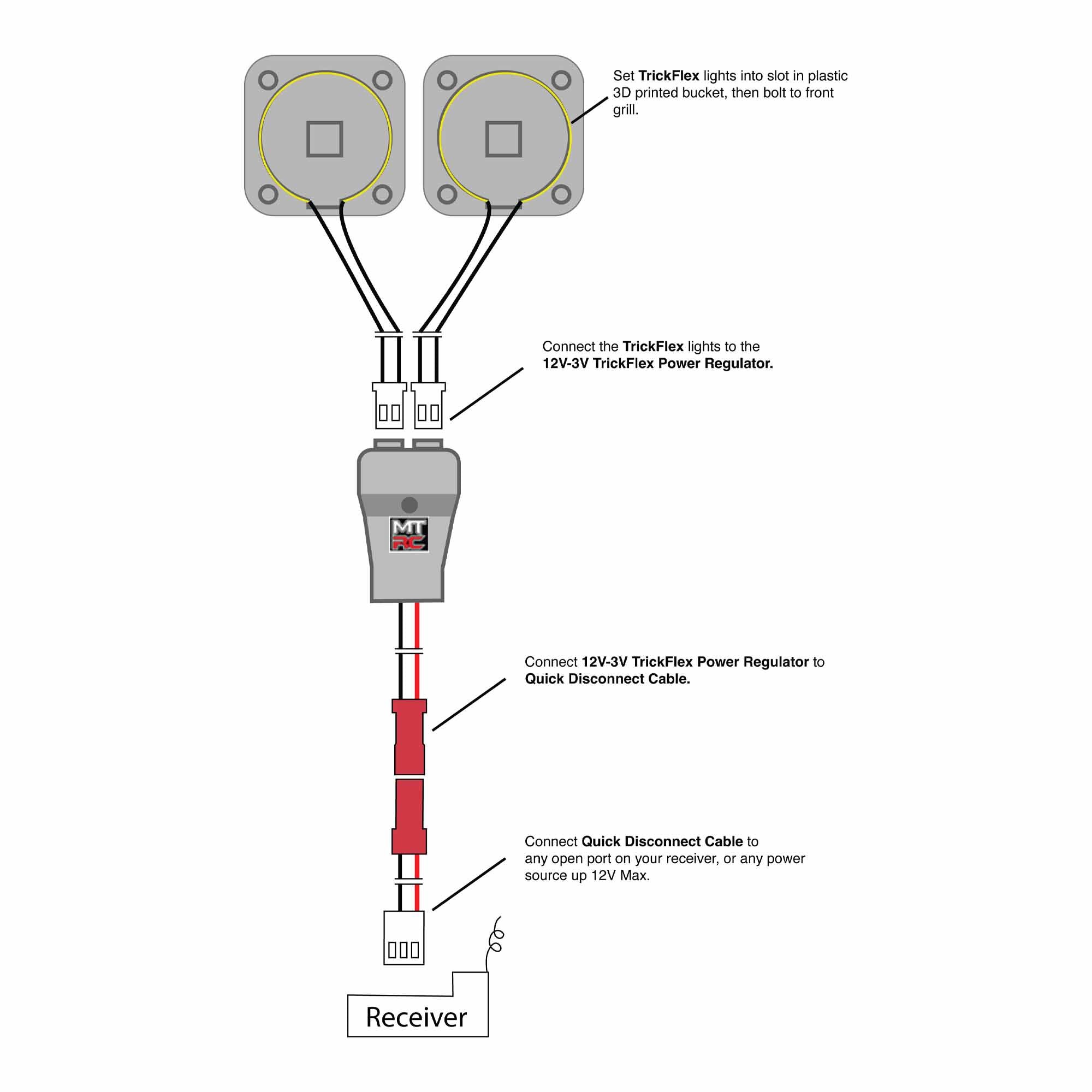 Set TrickFlex lights into slot in plastic 3D printed bucket, then bolt to front grill.

Connect the TrickFlex lights to the 12V-3V TrickFlex Power Regulator.

MT RC

Connect 12V-3V TrickFlex Power Regulator to Quick Disconnect Cable.

Connect Quick Disconnect Cable to any open port on your receiver, or any power source up 12V Max.

Receiver