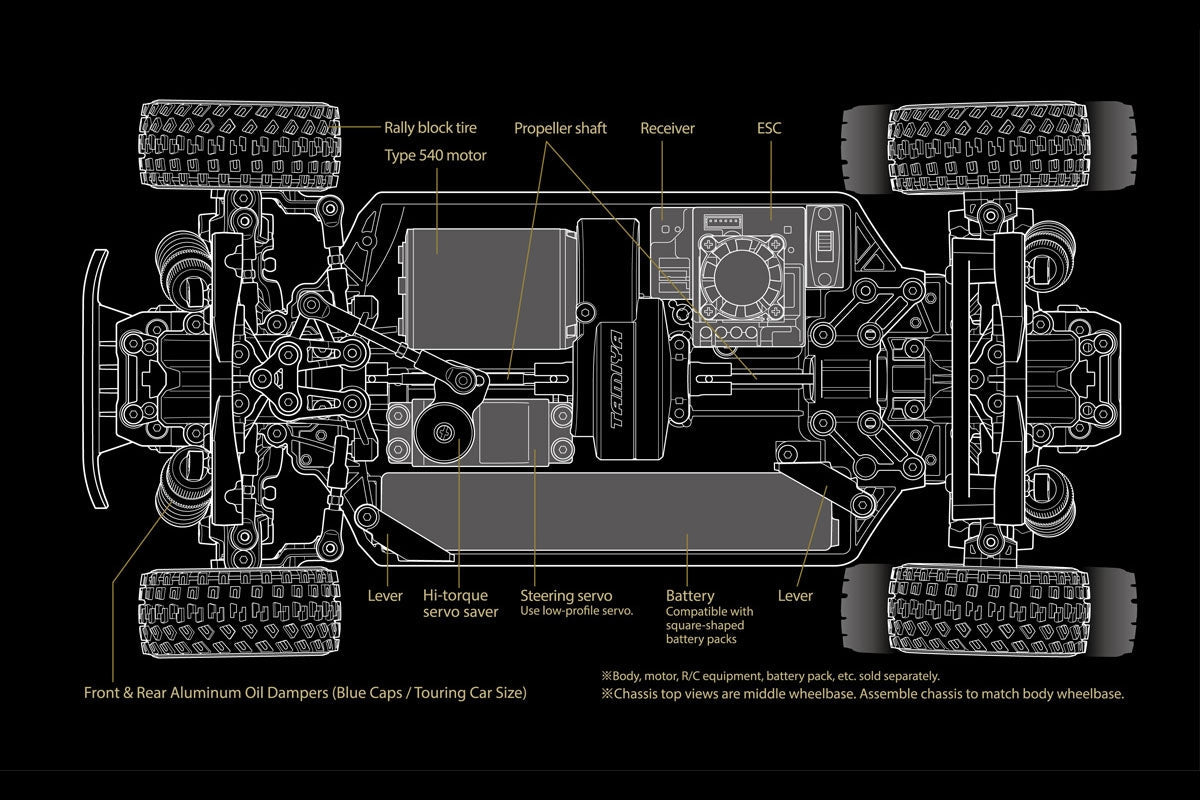 Rally block tire

Type 540 motor

Propeller shaft

Receiver

ESC

TAMIYA

Lever

Hi-torque servo saver

Steering servo
Use low-profile servo.

Battery
Compatible with square-shaped battery packs

Lever

Front & Rear Aluminum Oil Dampers (Blue Caps / Touring Car Size)

※Body, motor, R/C equipment, battery pack, etc. sold separately.
※Chassis top views are middle wheelbase. Assemble chassis to match body wheelbase.